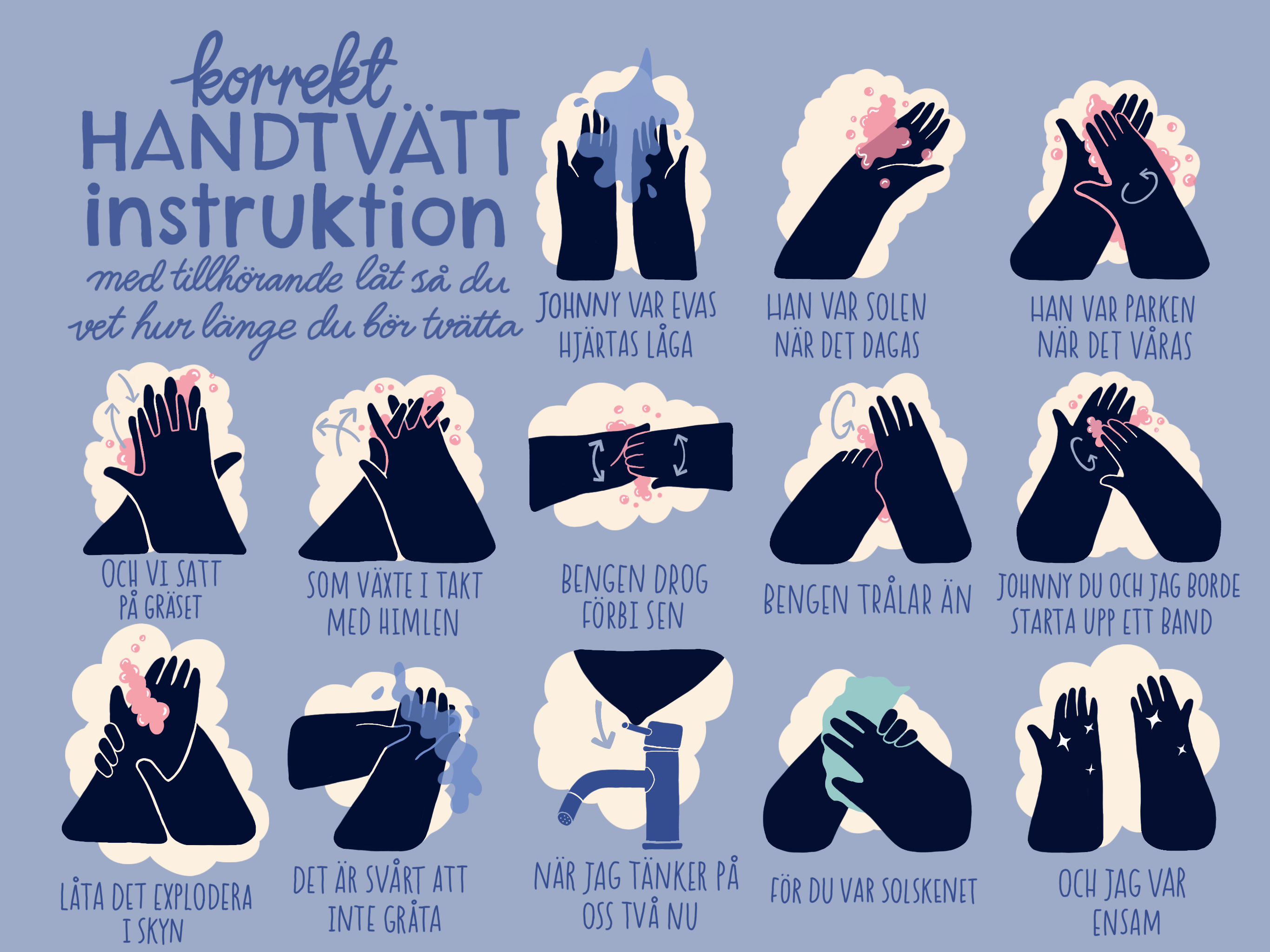 korrekt
HANDTVÄTT
instruktion
med tillhörande låt så du vet hur länge du bör tvätta

JOHNNY VAR EVAS HJÄRTAS LÅGA

HAN VAR SOLEN NÄR DET DAGAS

HAN VAR PARKEN NÄR DET VÅRAS

OCH VI SATT PÅ GRÄSET

SOM VÄXTE I TAKT MED HIMLEN

BENGEN DROG FÖRBI SEN

BENGEN TRÅLAR ÄN

JOHNNY DU OCH JAG BORDE STARTA UPP ETT BAND

LÅTA DET EXPLODERA I SKYN

DET ÄR SVÅRT ATT INTE GRÅTA

NÄR JAG TÄNKER PÅ OSS TVÅ NU

FÖR DU VAR SOLSKENET

OCH JAG VAR ENSAM